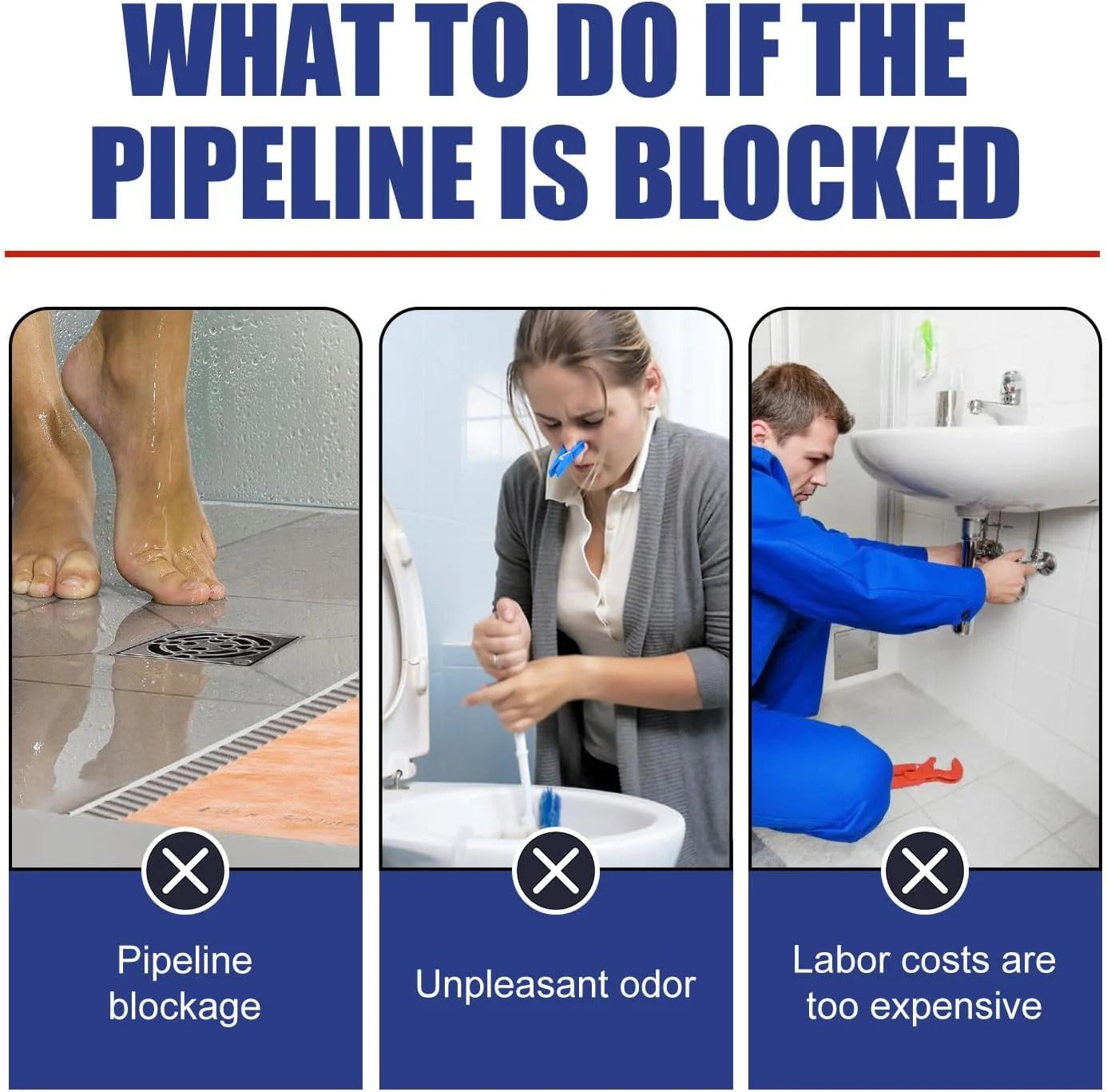 WHAT TO DO IF THE PIPELINE IS BLOCKED

Pipeline blockage

Unpleasant odor

Labor costs are too expensive