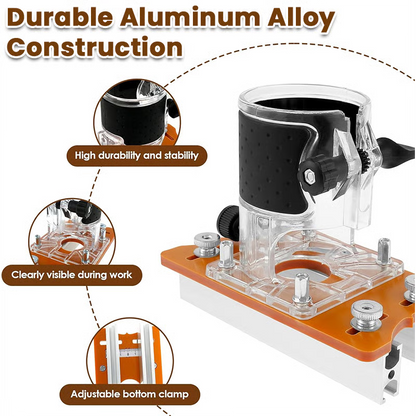 Durable Aluminum Alloy Construction

High durability and stability

Clearly visible during work

Adjustable bottom clamp