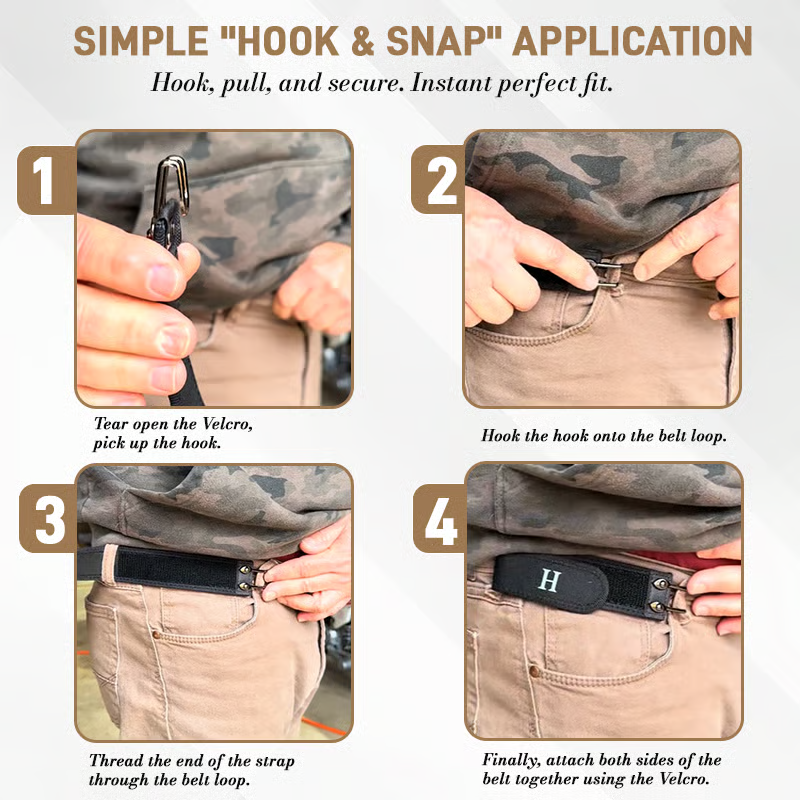 SIMPLE "HOOK & SNAP" APPLICATION
Hook, pull, and secure. Instant perfect fit.

1

Tear open the Velcro, pick up the hook.

2

Hook the hook onto the belt loop.

3

Thread the end of the strap through the belt loop.

4

H

Finally, attach both sides of the belt together using the Velcro.