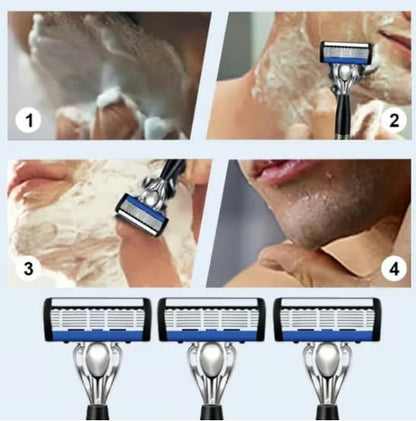 1

2

3

4