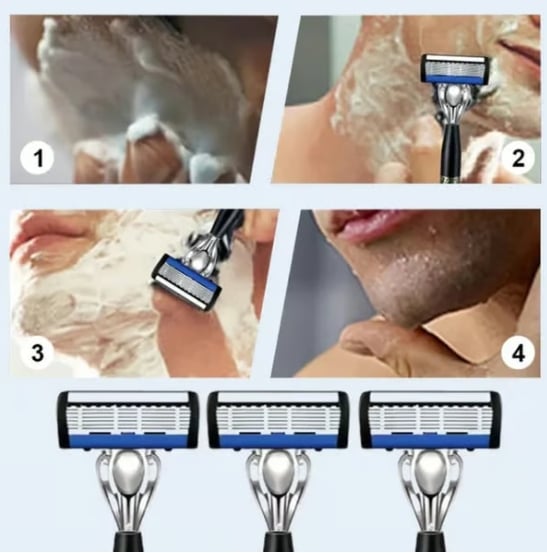 1

2

3

4