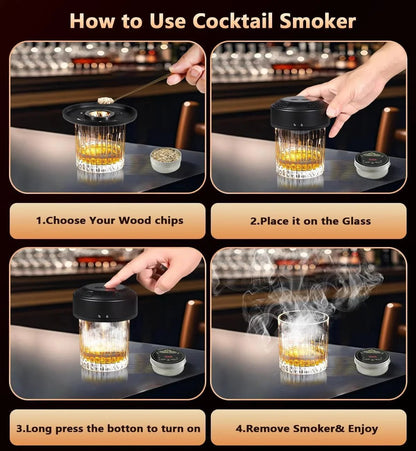 How to Use Cocktail Smoker

1.Choose Your Wood chips

2.Place it on the Glass

3.Long press the botton to turn on

4.Remove Smoker& Enjoy