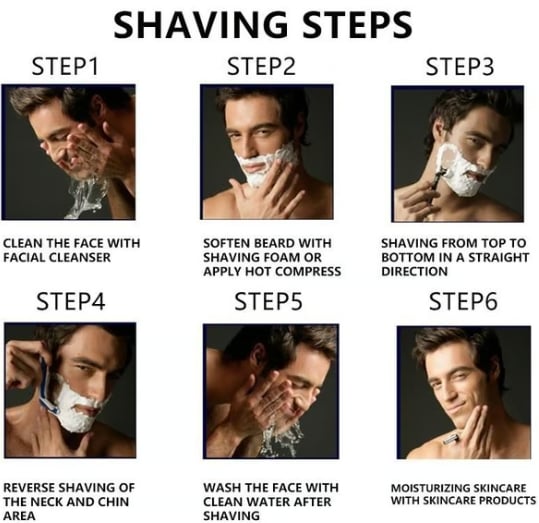 SHAVING STEPS

STEP1

CLEAN THE FACE WITH FACIAL CLEANSER

STEP2

SOFTEN BEARD WITH SHAVING FOAM OR APPLY HOT COMPRESS

STEP3

SHAVING FROM TOP TO BOTTOM IN A STRAIGHT DIRECTION

STEP4

REVERSE SHAVING OF THE NECK AND CHIN AREA

STEP5

WASH THE FACE WITH CLEAN WATER AFTER SHAVING

STEP6

MOISTURIZING SKINCARE WITH SKINCARE PRODUCTS