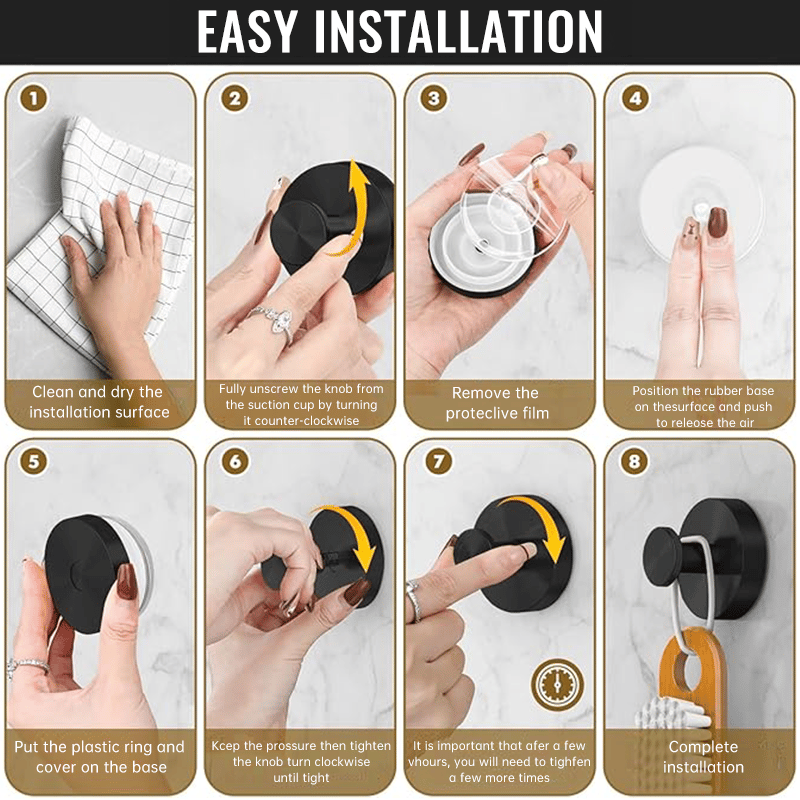 EASY INSTALLATION

1
Clean and dry the installation surface

2
Fully unscrew the knob from the suction cup by turning it counter-clockwise

3
Remove the proteclive film

4
Position the rubber base on thesurface and push to releose the air

5
Put the plastic ring and cover on the base

6
Kcep the prossure then tighten the knob turn clockwise until tight

7
It is important that afer a few vhours, you will need to tighfen a few more times

8
Complete installation